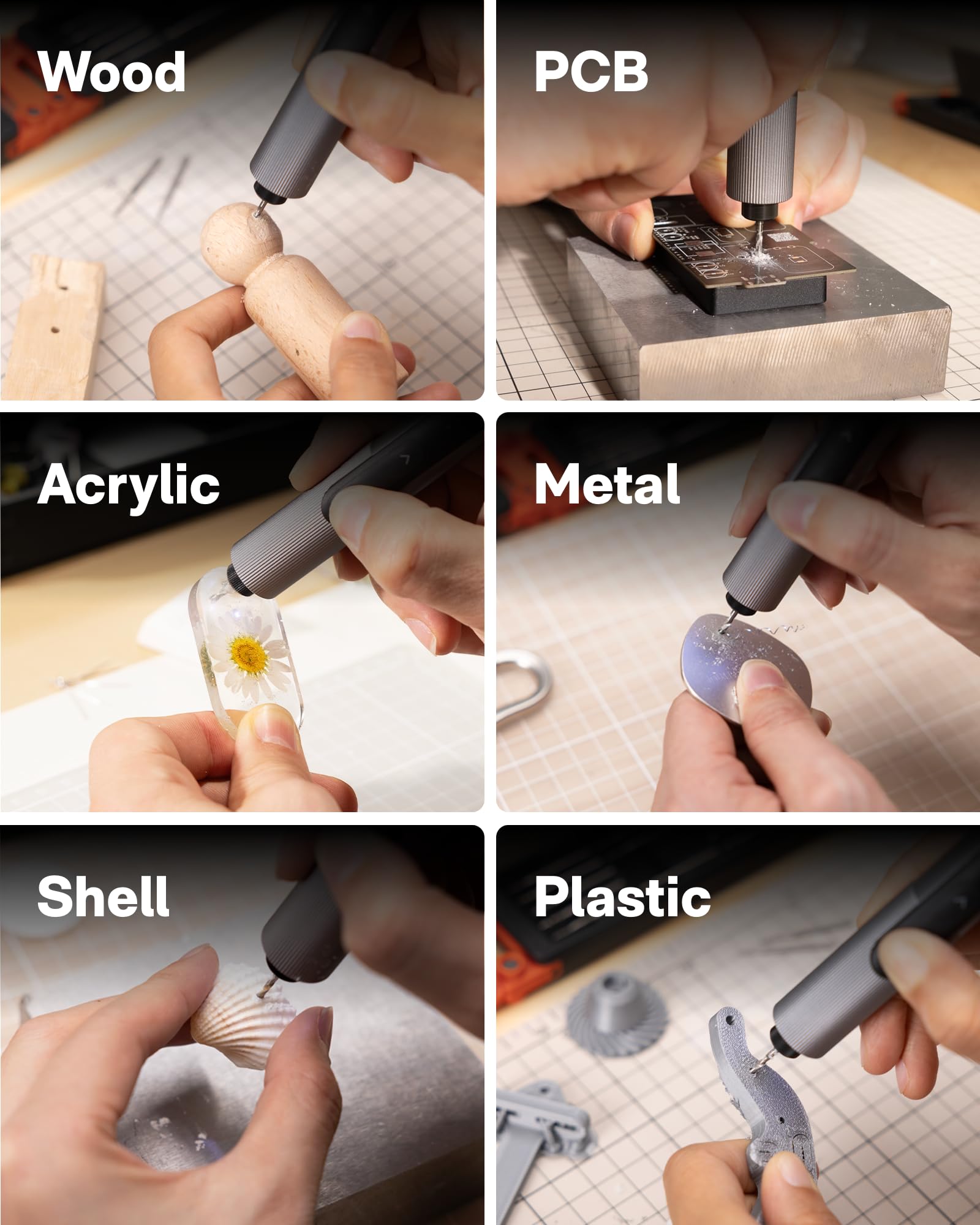 Wood

PCB

Acrylic

Metal

Shell

Plastic