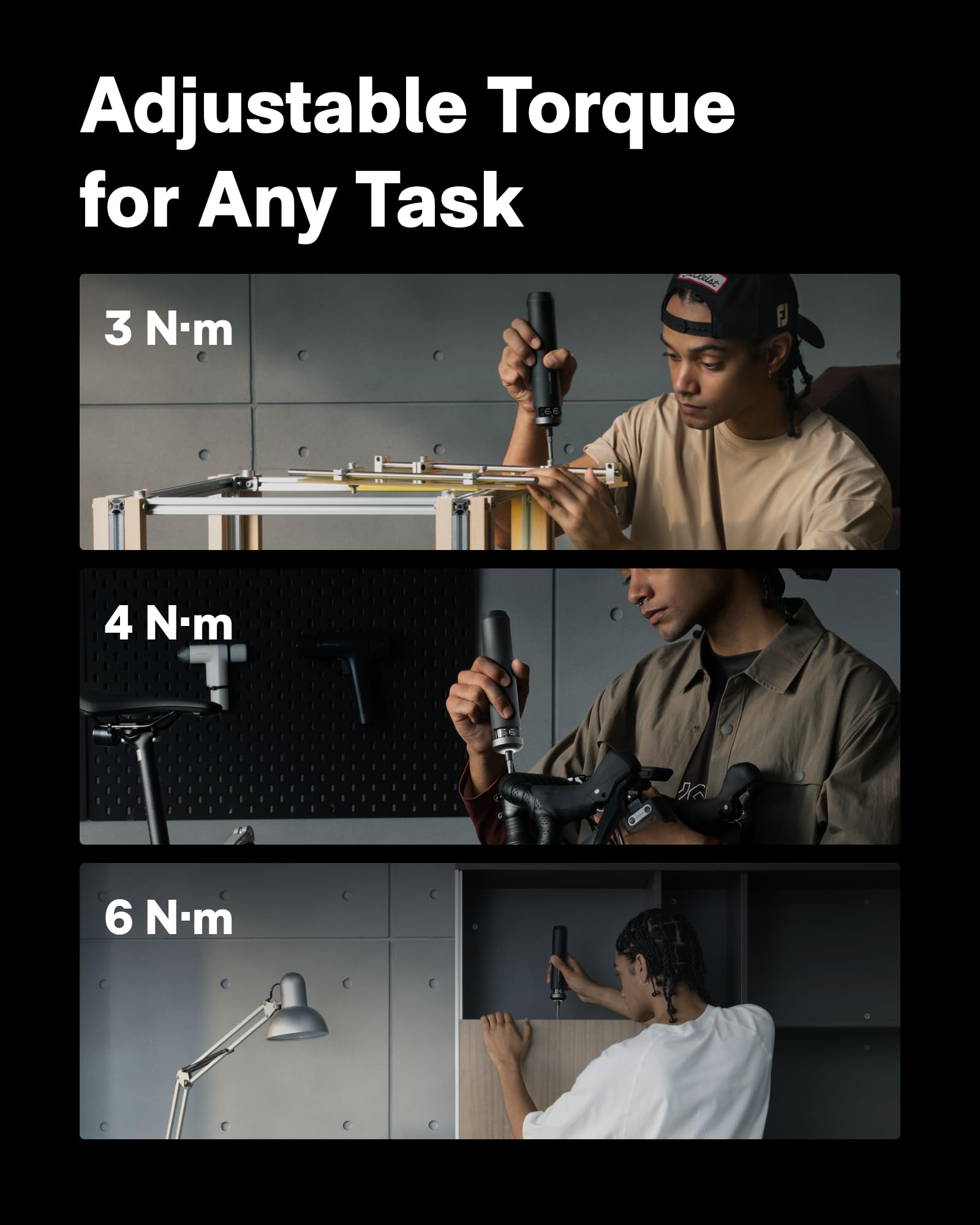 Adjustable Torque for Any Task

3 N·m

Titleist

FJ

4 N·m

6 N·m