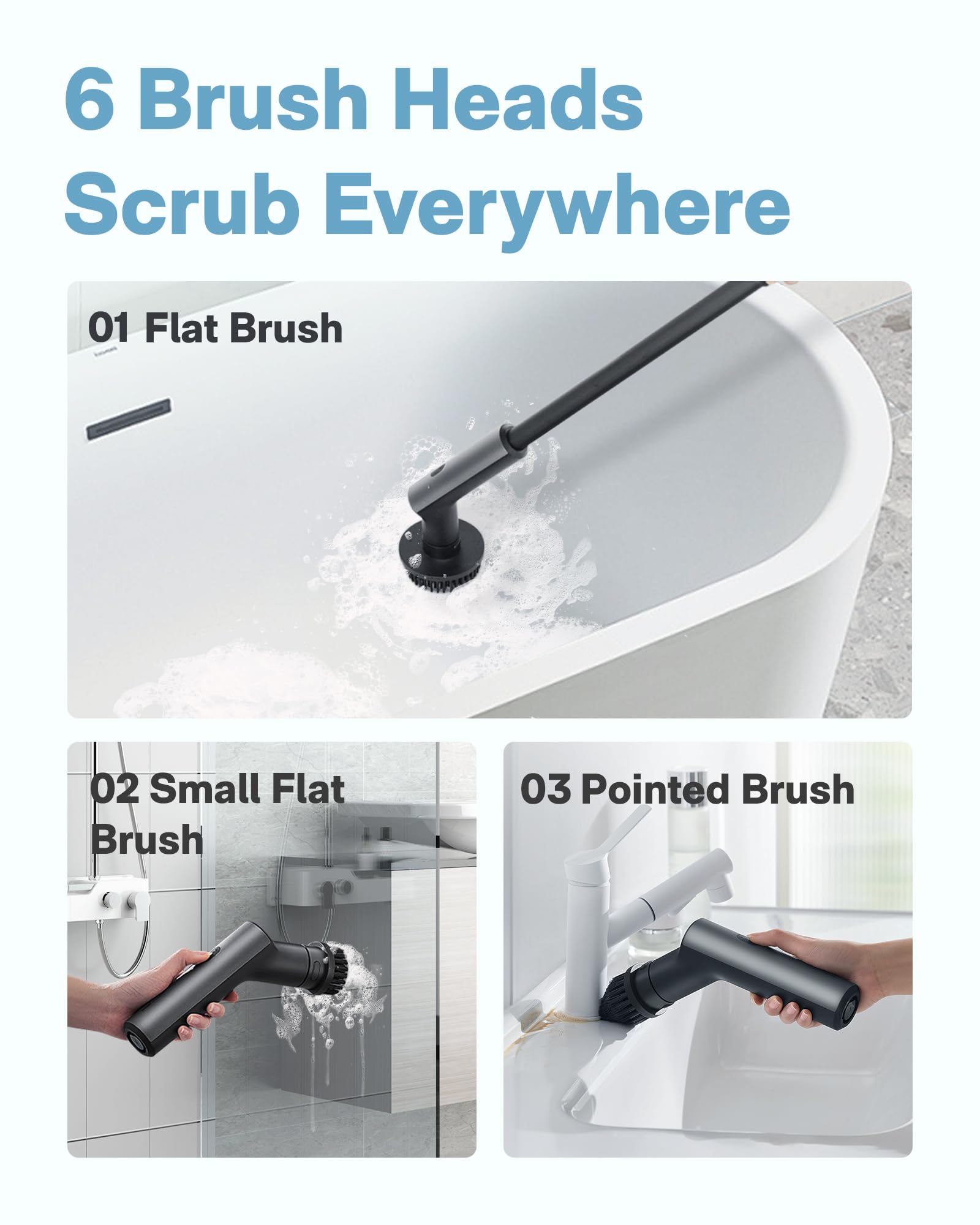 6 Brush Heads
Scrub Everywhere

01 Flat Brush

02 Small Flat Brush

03 Pointed Brush